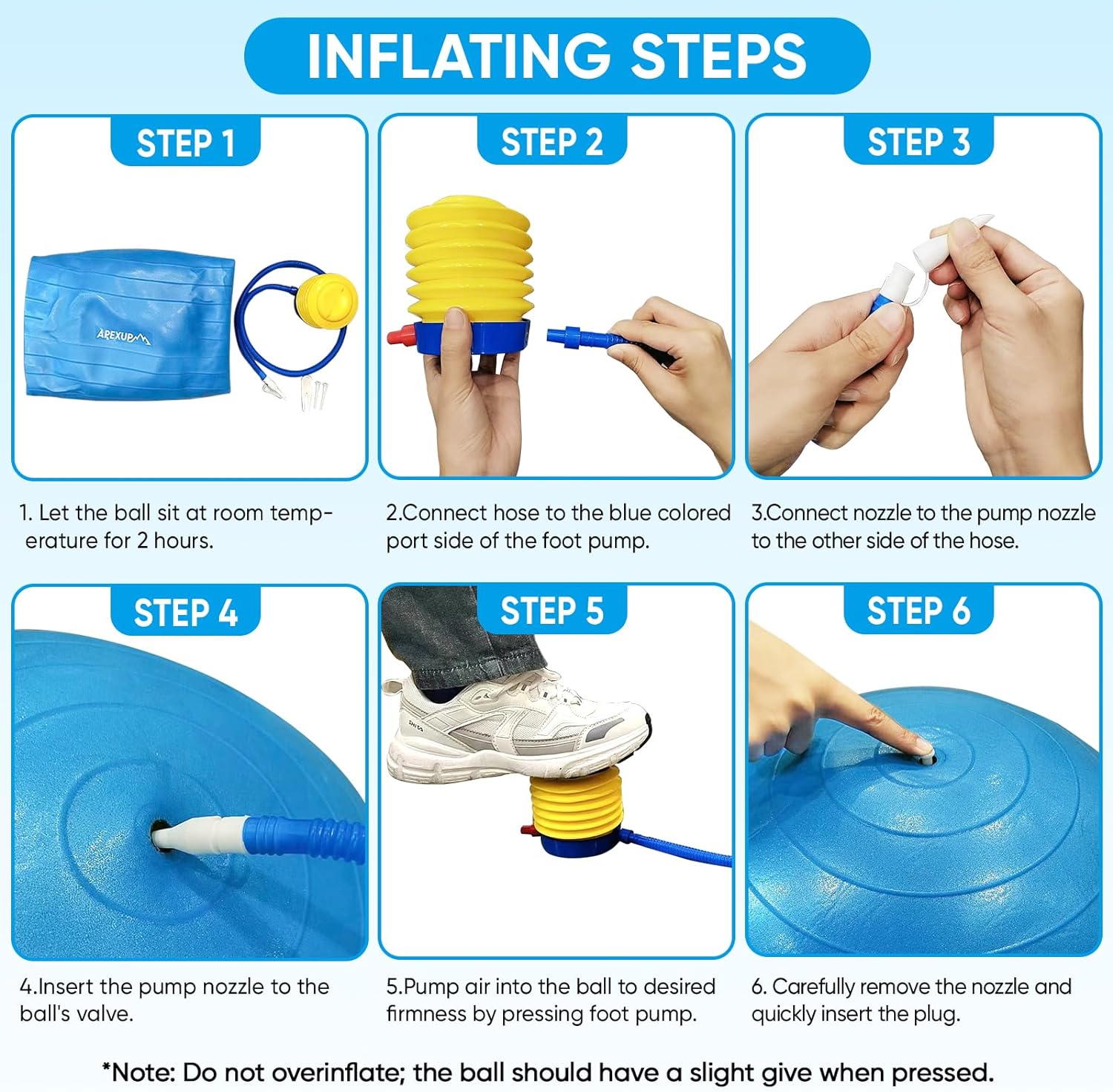 INFLATING STEPS

STEP 1

AREXUP

1. Let the ball sit at room temperature for 2 hours.

STEP 2

2.Connect hose to the blue colored port side of the foot pump.

STEP 3

3.Connect nozzle to the pump nozzle to the other side of the hose.

STEP 4

4.Insert the pump nozzle to the ball's valve.

STEP 5

5.Pump air into the ball to desired firmness by pressing foot pump.

STEP 6

6. Carefully remove the nozzle and quickly insert the plug.

*Note: Do not overinflate; the ball should have a slight give when pressed.