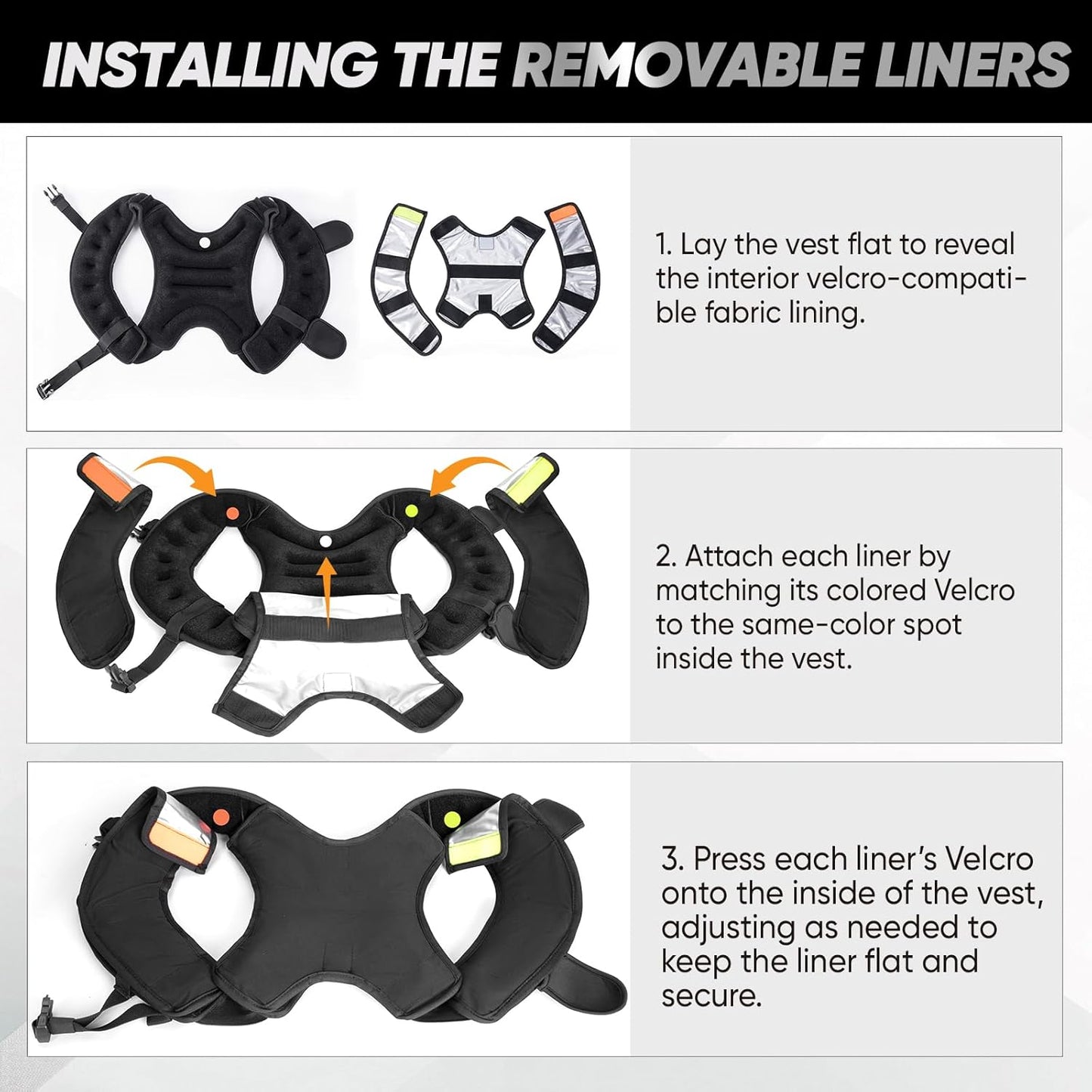 INSTALLING THE REMOVABLE LINERS

1. Lay the vest flat to reveal the interior velcro-compatible fabric lining.

2. Attach each liner by matching its colored Velcro to the same-color spot inside the vest.

3. Press each liner's Velcro onto the inside of the vest, adjusting as needed to keep the liner flat and secure.