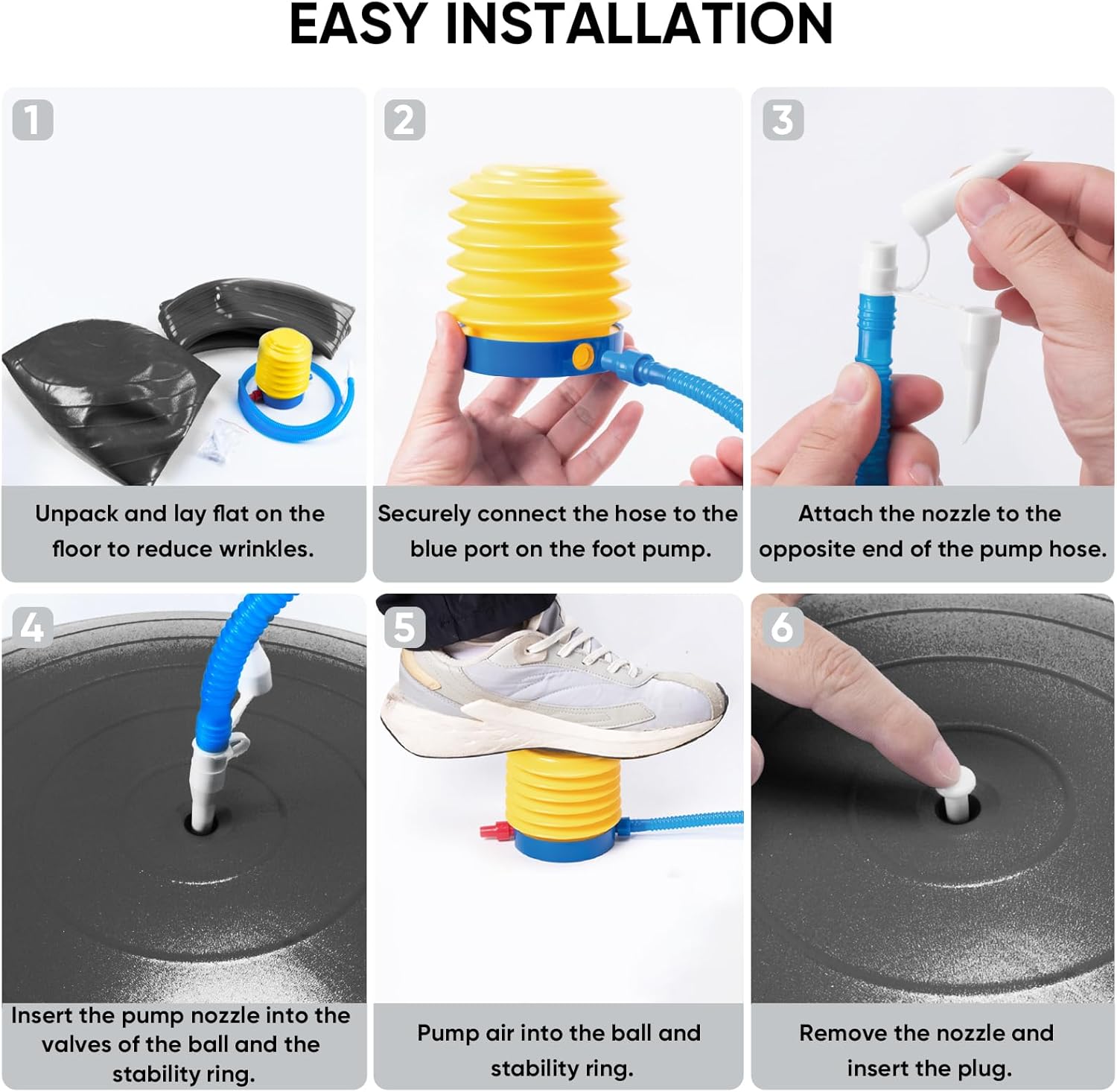 EASY INSTALLATION

1

Unpack and lay flat on the floor to reduce wrinkles.

2

Securely connect the hose to the blue port on the foot pump.

3

Attach the nozzle to the opposite end of the pump hose.

4

Insert the pump nozzle into the valves of the ball and the stability ring.

5

Pump air into the ball and stability ring.

6

Remove the nozzle and insert the plug.