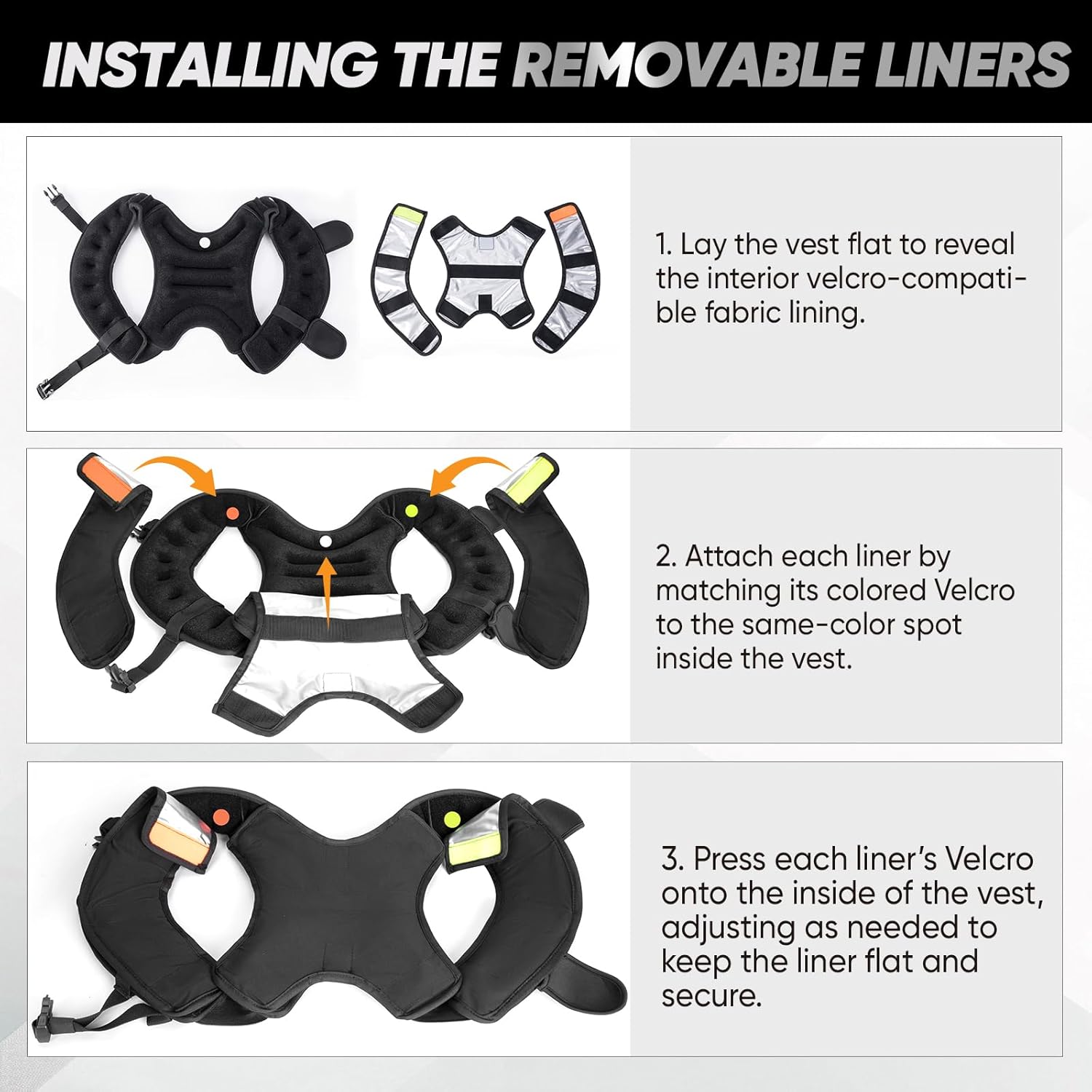 INSTALLING THE REMOVABLE LINERS

1. Lay the vest flat to reveal the interior velcro-compatible fabric lining.

2. Attach each liner by matching its colored Velcro to the same-color spot inside the vest.

3. Press each liner's Velcro onto the inside of the vest, adjusting as needed to keep the liner flat and secure.