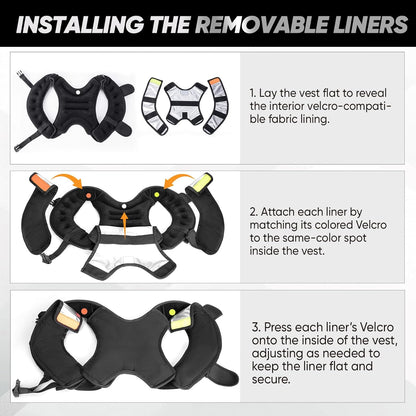 INSTALLING THE REMOVABLE LINERS

1. Lay the vest flat to reveal the interior velcro-compatible fabric lining.

2. Attach each liner by matching its colored Velcro to the same-color spot inside the vest.

3. Press each liner's Velcro onto the inside of the vest, adjusting as needed to keep the liner flat and secure.